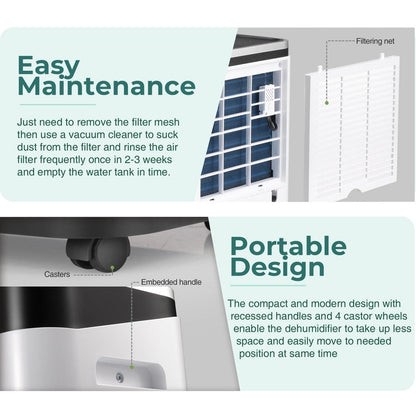 Easy Maintenance

Just need to remove the filter mesh then use a vacuum cleaner to suck dust from the filter and rinse the air filter frequently once in 2-3 weeks and empty the water tank in time.

Filtering net

Casters

Embedded handle

Portable Design

The compact and modern design with recessed handles and 4 castor wheels enable the dehumidifier to take up less space and easily move to needed position at same time