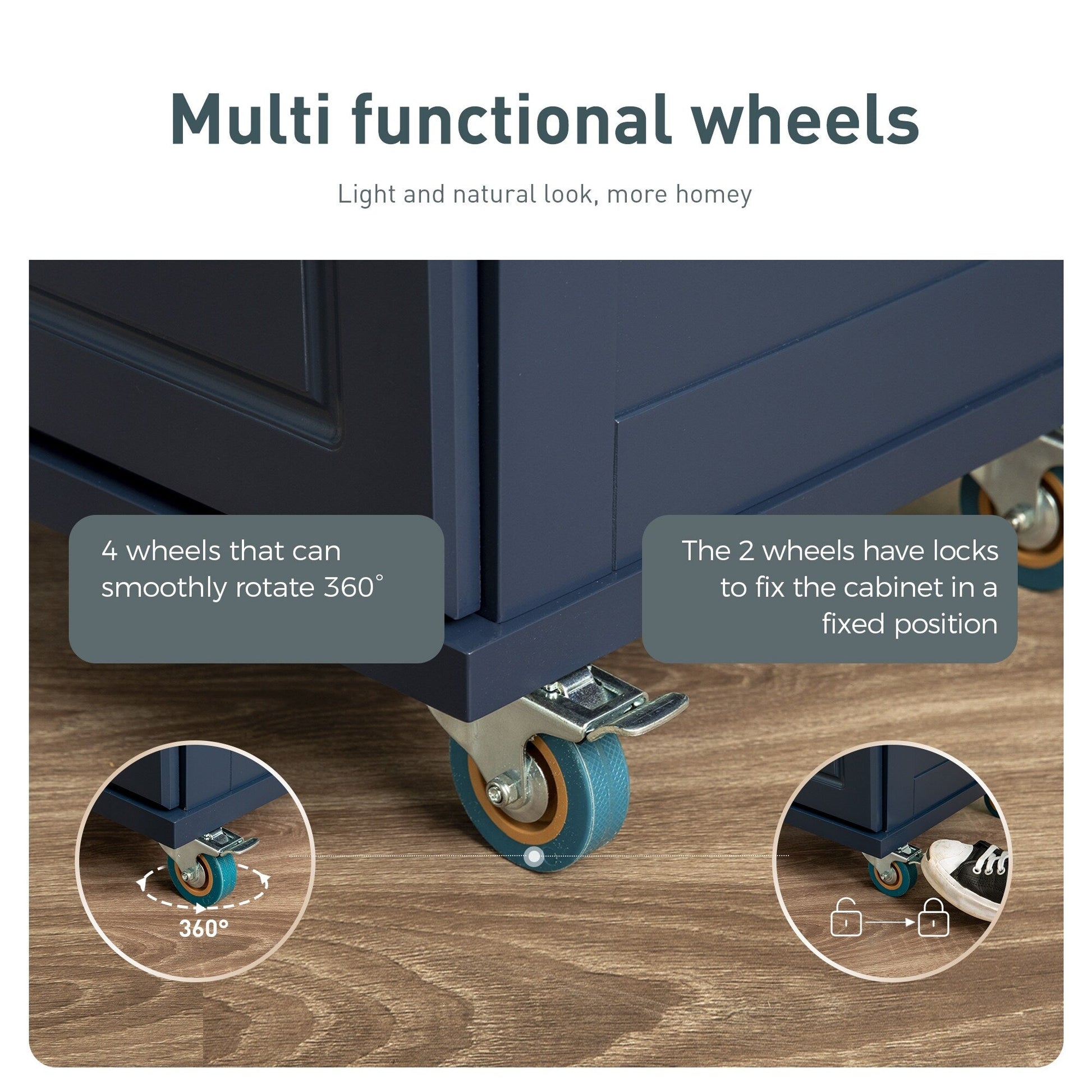 Multi functional wheels

Light and natural look, more homey

4 wheels that can smoothly rotate 360°

The 2 wheels have locks to fix the cabinet in a fixed position

360°